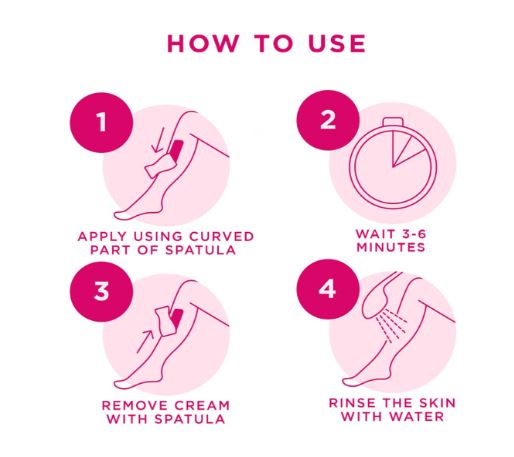 HOW TO USE

1

APPLY USING CURVED PART OF SPATULA

2

WAIT 3-6 MINUTES

3

REMOVE CREAM WITH SPATULA

4

RINSE THE SKIN WITH WATER